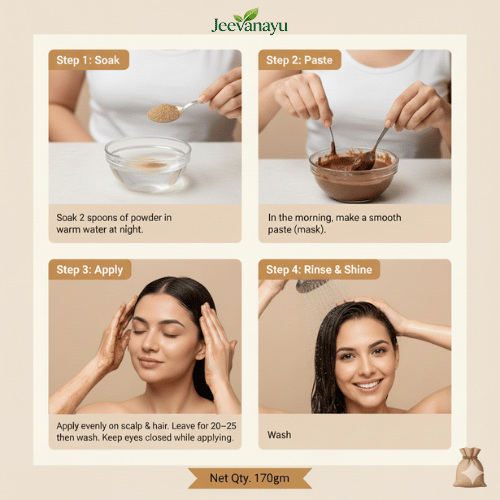 Jeevanayu

Step 1: Soak

Soak 2 spoons of powder in warm water at night.

Step 2: Paste

In the morning, make a smooth paste (mask).

Step 3: Apply

Apply evenly on scalp & hair. Leave for 20–25 then wash. Keep eyes closed while applying.

Step 4: Rinse & Shine

Wash

Net Qty. 170gm